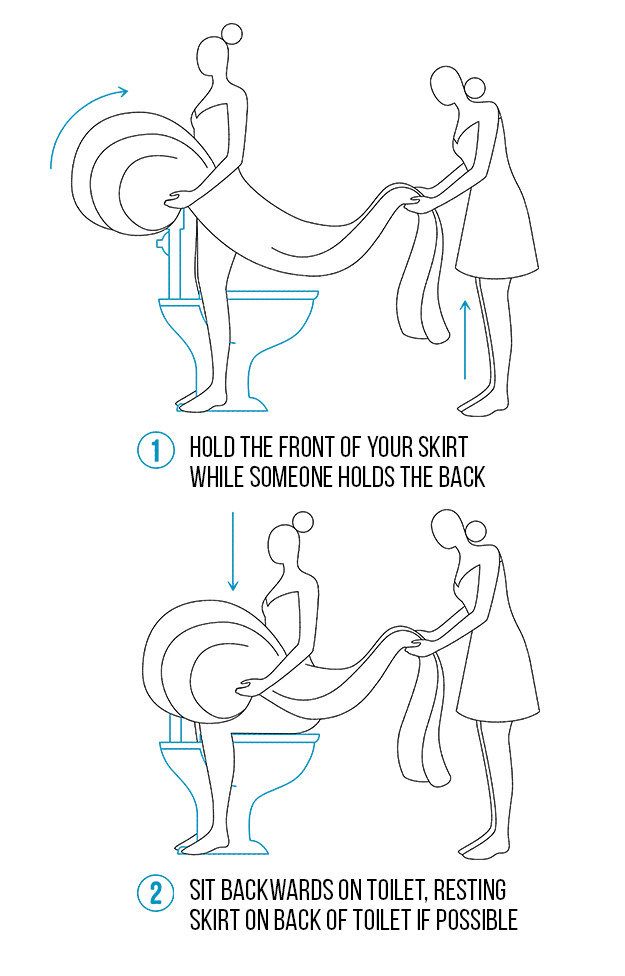 1 HOLD THE FRONT OF YOUR SKIRT WHILE SOMEONE HOLDS THE BACK

2 SIT BACKWARDS ON TOILET, RESTING SKIRT ON BACK OF TOILET IF POSSIBLE