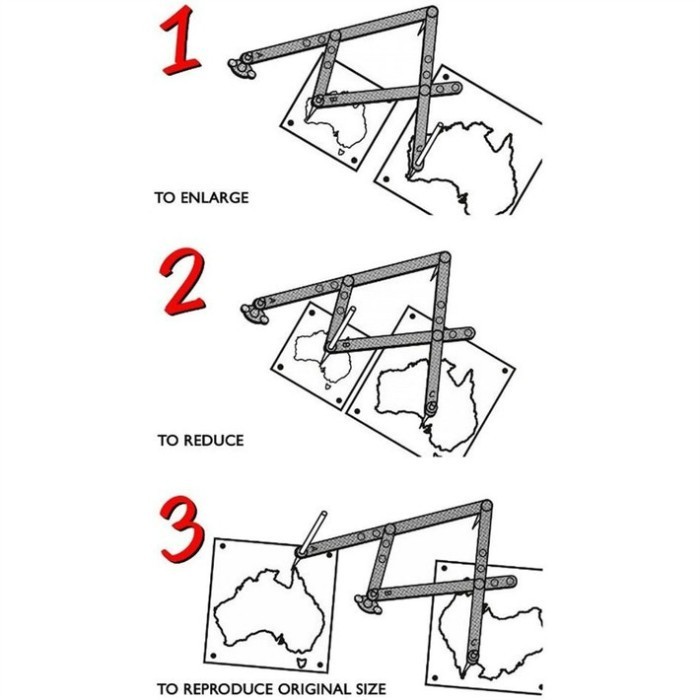 1

TO ENLARGE

2

TO REDUCE

3

TO REPRODUCE ORIGINAL SIZE